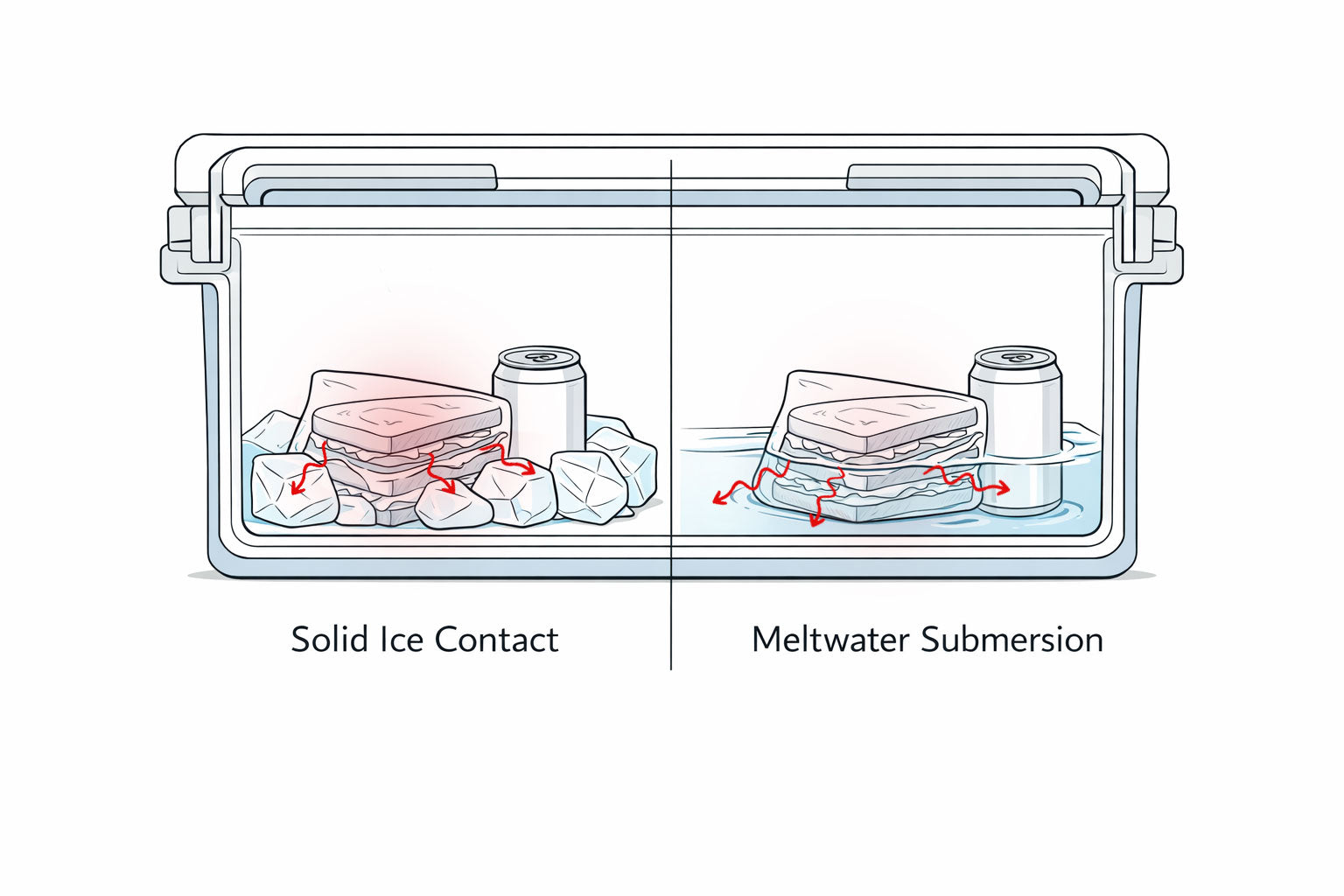 Solid Ice Contact

Meltwater Submersion